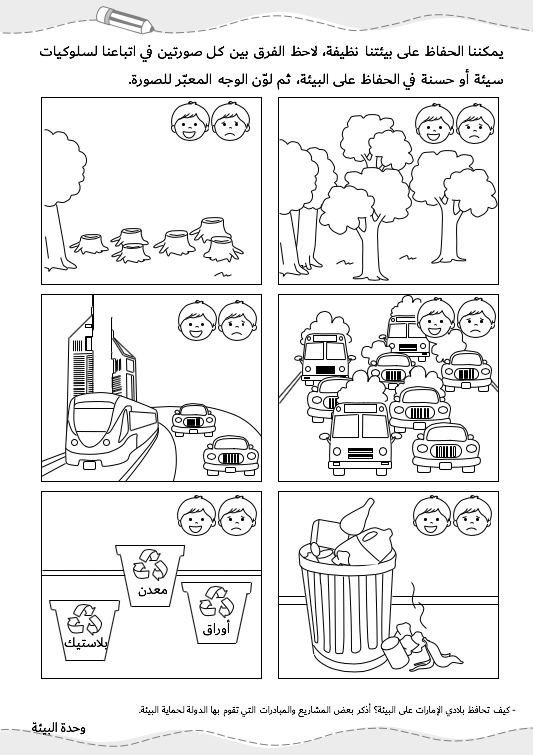 يمكننا الحفاظ على بيئتنا نظيفة، لاحظ الفرق بين كل صورتين في اتباعنا لسلوكيات سيئة أو حسنة في الحفاظ على البيئة، ثم لوّن الوجه المعبّر للصورة.

معدن

أوراق

بلاستيك

- كيف تحافظ بلادي الإمارات على البيئة؟ أذكر بعض المشاريع والمبادرات التي تقوم بها الدولة لحماية البيئة.

وحدة البيئة