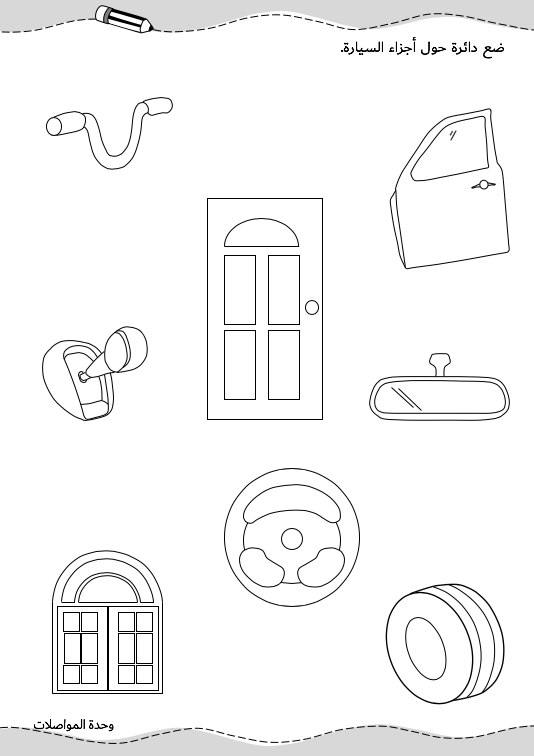 ضع دائرة حول أجزاء السيارة.

وحدة المواصلات