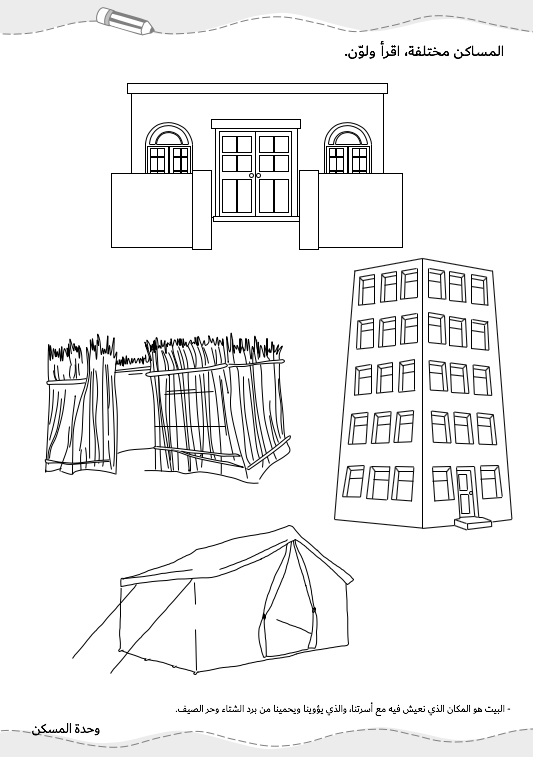 المساكن مختلفة، اقرأ ولوّن.

- البيت هو المكان الذي نعيش فيه مع أسرتنا، والذي يؤوينا ويحمينا من برد الشتاء وحر الصيف.

وحدة المسكن