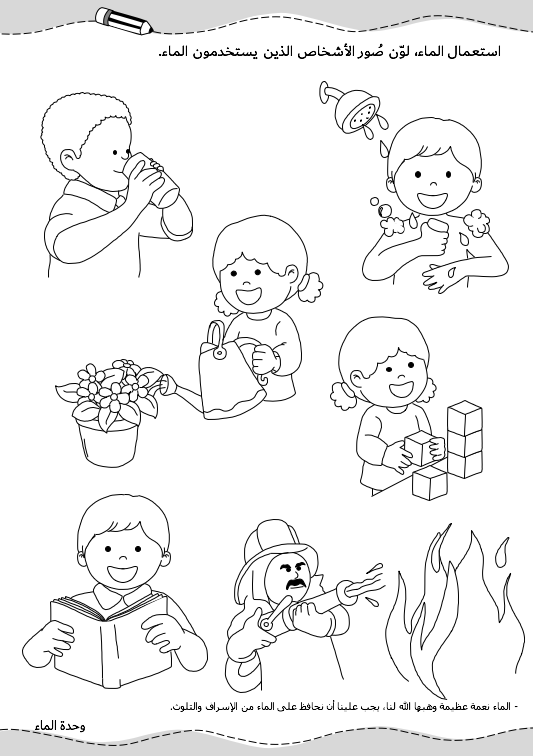 استعمال الماء، لوّن صُور الأشخاص الذين يستخدمون الماء.

- الماء نعمة عظيمة وهبها الله لنا، يجب علينا أن نحافظ على الماء من الإسراف والتلوث.

وحدة الماء