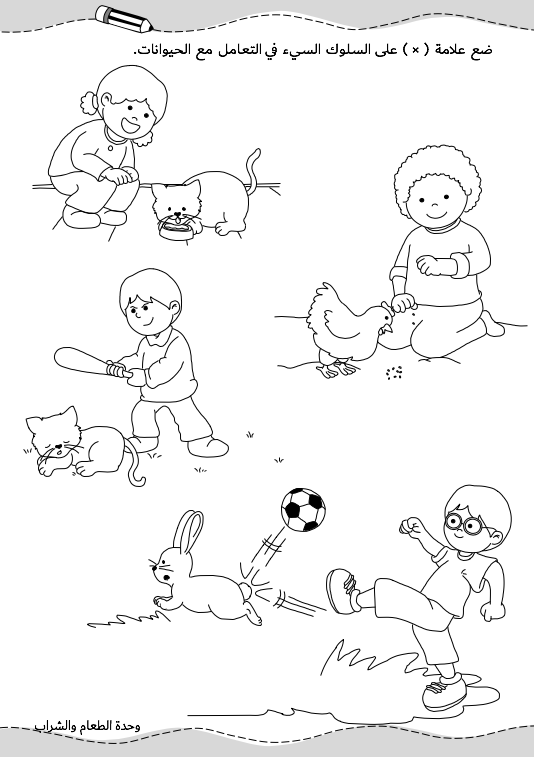 ضع علامة ( × ) على السلوك السيء في التعامل مع الحيوانات.

وحدة الطعام والشراب